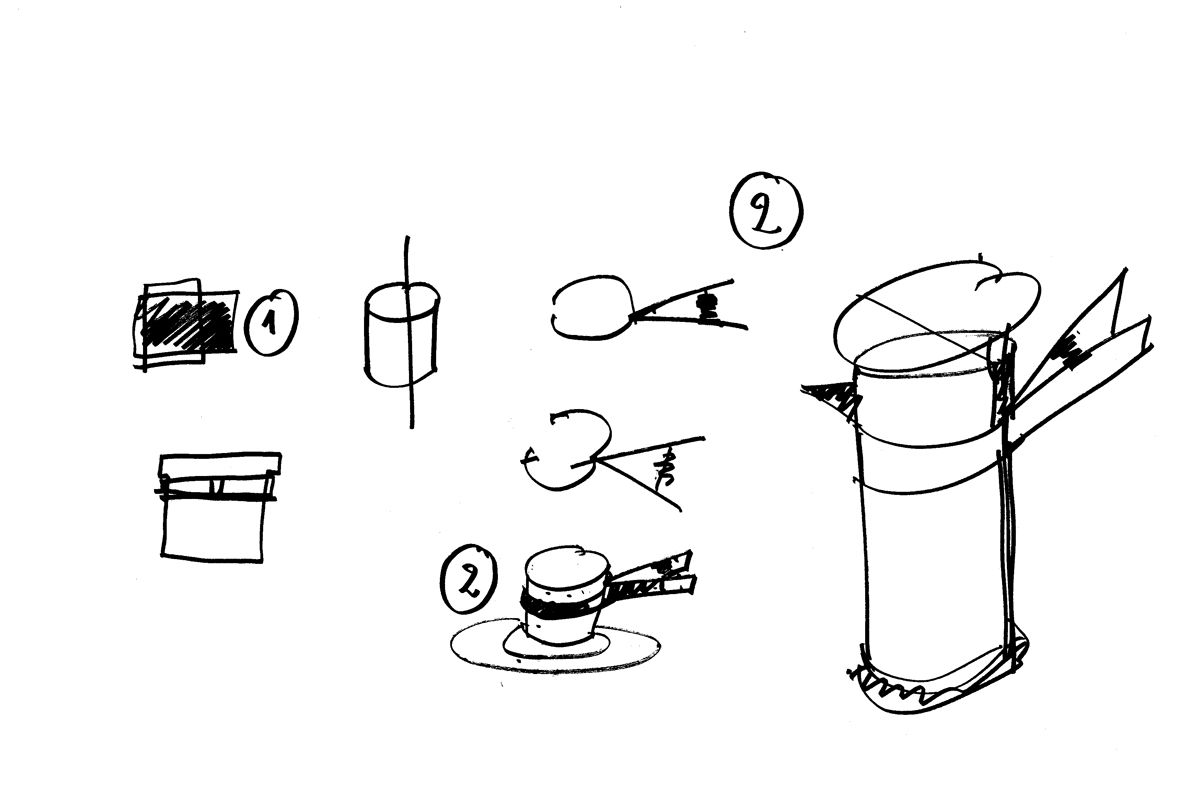 2

1

2